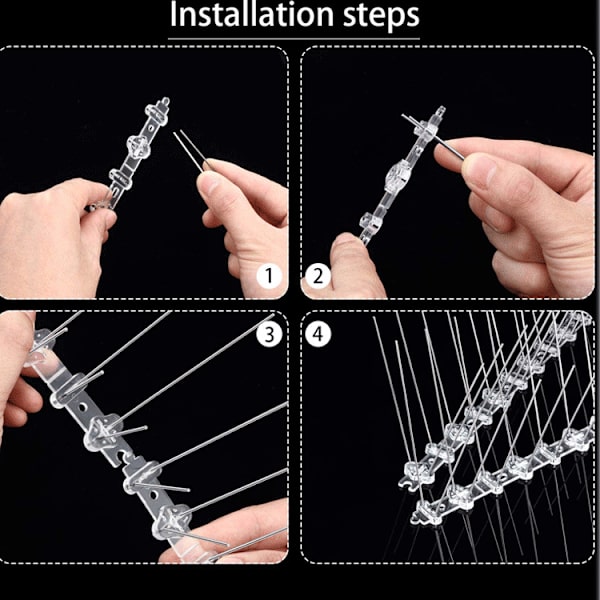 Installation steps

1

2

3

4