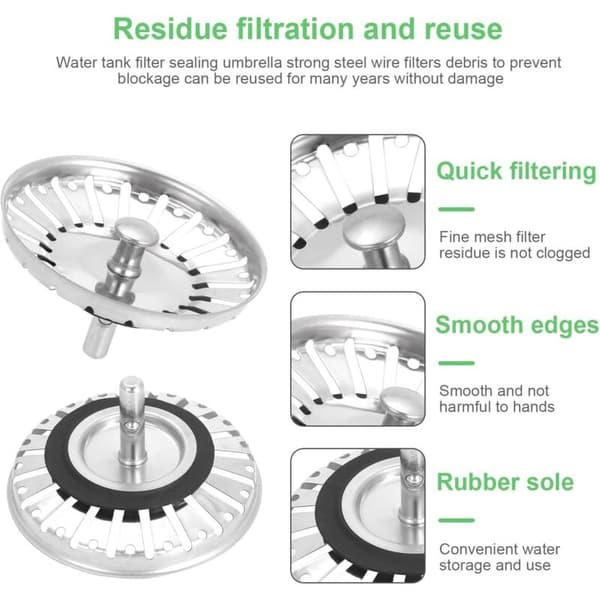 Residue filtration and reuse

Water tank filter sealing umbrella strong steel wire filters debris to prevent blockage can be reused for many years without damage

Quick filtering

Fine mesh filter residue is not clogged

Smooth edges

Smooth and not harmful to hands

Rubber sole

Convenient water storage and use