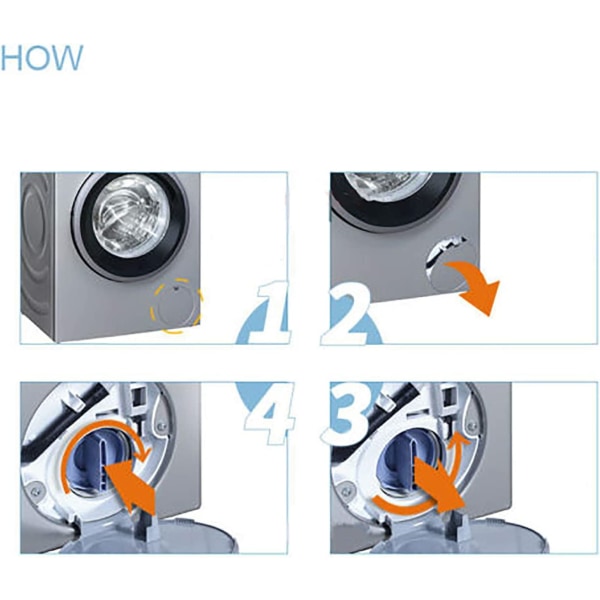 HOW

1

2

4

3