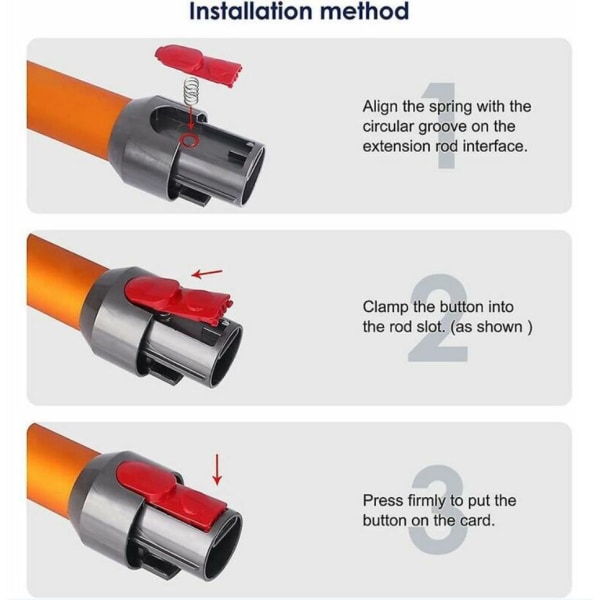 Installation method

1

Align the spring with the circular groove on the extension rod interface.

2

Clamp the button into the rod slot. (as shown )

3

Press firmly to put the button on the card.