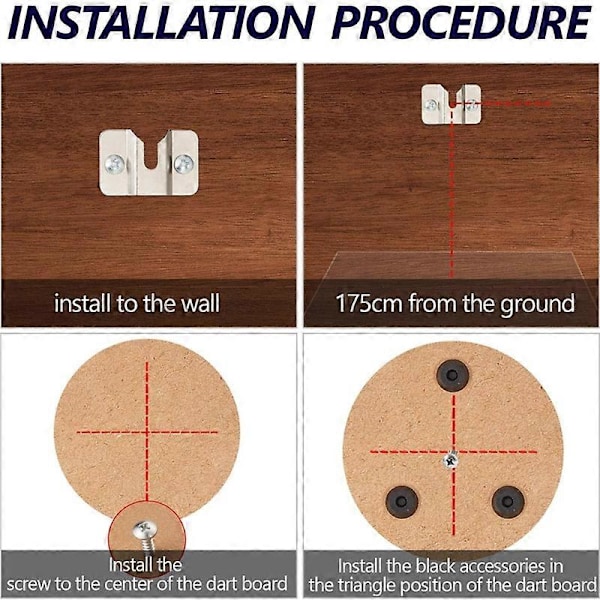 INSTALLATION PROCEDURE

install to the wall

175cm from the ground

Install the screw to the center of the dart board

Install the black accessories in the triangle position of the dart board