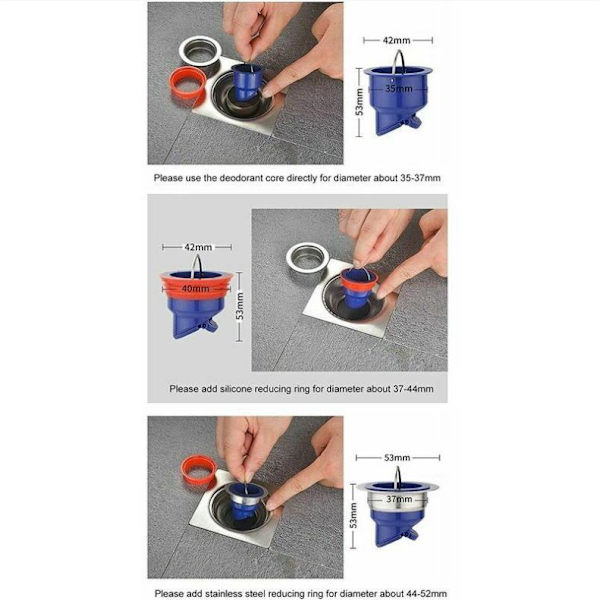 42mm
35mm
53mm

Please use the deodorant core directly for diameter about 35-37mm

42mm
40mm
53mm

Please add silicone reducing ring for diameter about 37-44mm

53mm
37mm
53mm

Please add stainless steel reducing ring for diameter about 44-52mm