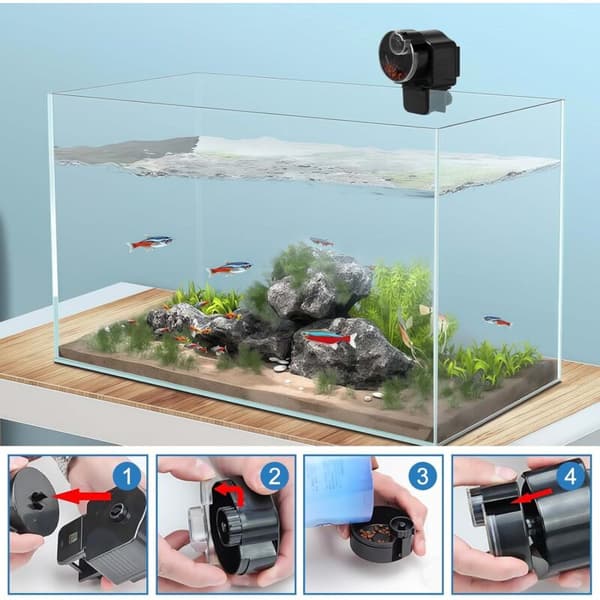 1

2

3

4