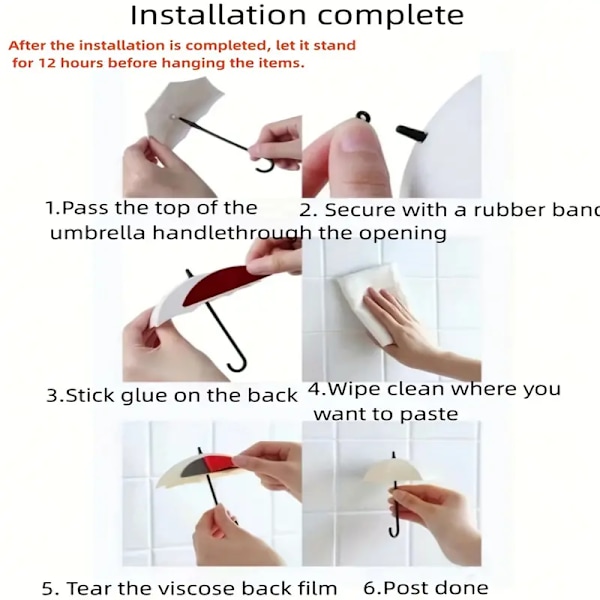 Installation complete

After the installation is completed, let it stand for 12 hours before hanging the items.

1.Pass the top of the umbrella handlethrough the opening

2. Secure with a rubber banc

3.Stick glue on the back

4.Wipe clean where you want to paste

5. Tear the viscose back film

6.Post done