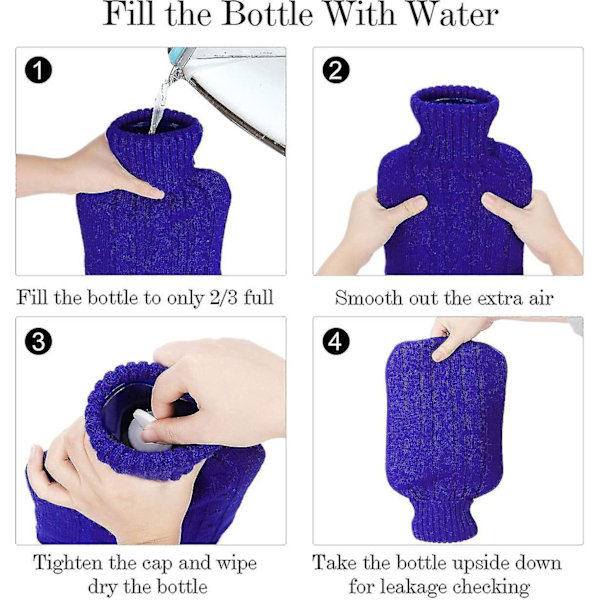 Fill the Bottle With Water

1

Fill the bottle to only 2/3 full

2

Smooth out the extra air

3

Tighten the cap and wipe dry the bottle

4

Take the bottle upside down for leakage checking