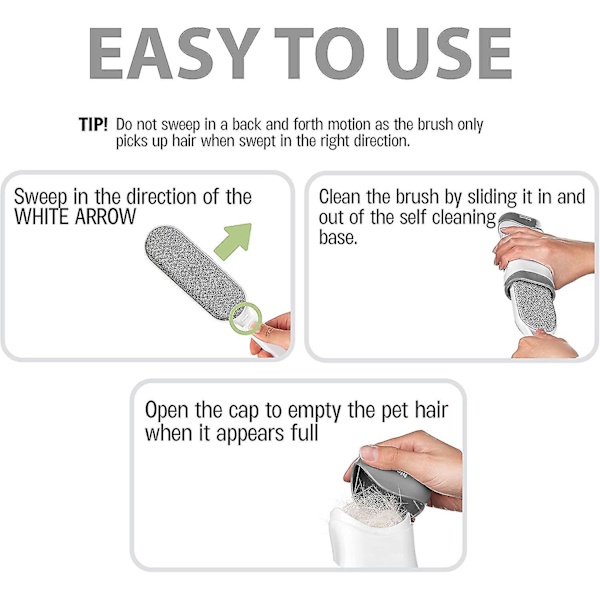 EASY TO USE

TIP! Do not sweep in a back and forth motion as the brush only picks up hair when swept in the right direction.

Sweep in the direction of the WHITE ARROW

Clean the brush by sliding it in and out of the self cleaning base.

Open the cap to empty the pet hair when it appears full