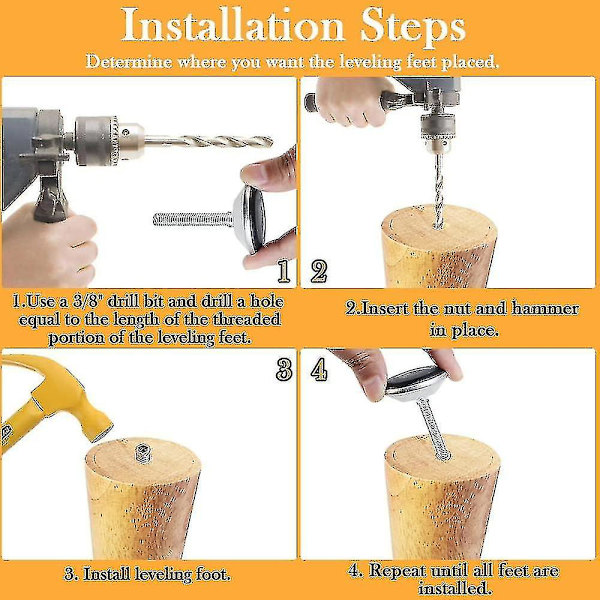 Installation Steps

Determine where you want the leveling feet placed.

1

2

1.Use a 3/8" drill bit and drill a hole equal to the length of the threaded portion of the leveling feet.

2.Insert the nut and hammer in place.

3

4

3. Install leveling foot.

4. Repeat until all feet are installed.