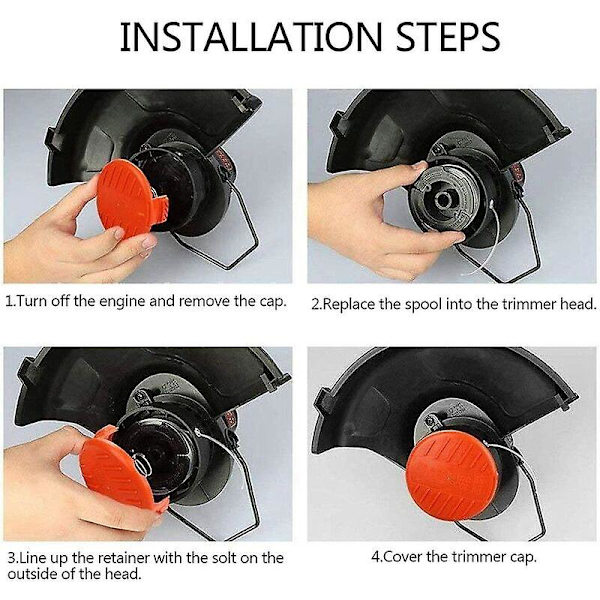 INSTALLATION STEPS

1.Turn off the engine and remove the cap.

2.Replace the spool into the trimmer head.

3.Line up the retainer with the solt on the outside of the head.

4.Cover the trimmer cap.