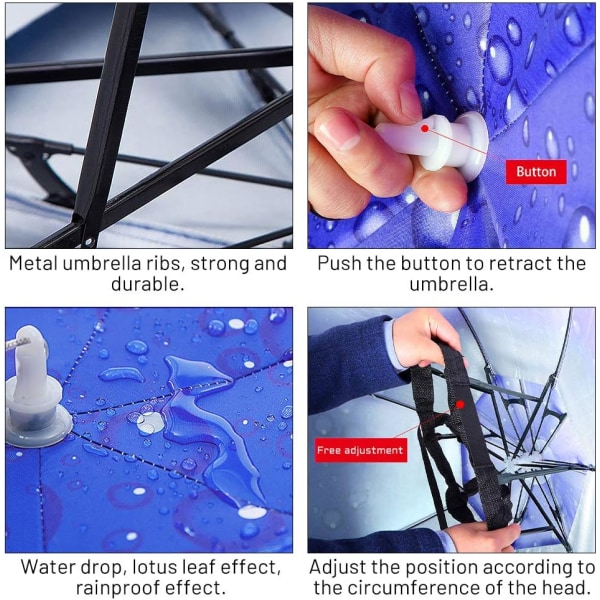 Metal umbrella ribs, strong and durable.

Button

Push the button to retract the umbrella.

Water drop, lotus leaf effect, rainproof effect.

Free adjustment

Adjust the position according to the circumference of the head.