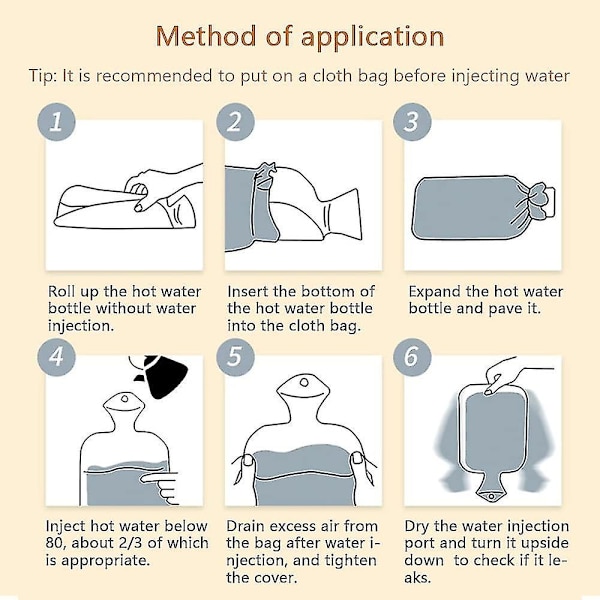 Method of application

Tip: It is recommended to put on a cloth bag before injecting water

1

Roll up the hot water bottle without water injection.

2

Insert the bottom of the hot water bottle into the cloth bag.

3

Expand the hot water bottle and pave it.

4

Inject hot water below 80, about 2/3 of which is appropriate.

5

Drain excess air from the bag after water injection, and tighten the cover.

6

Dry the water injection port and turn it upside down to check if it leaks.