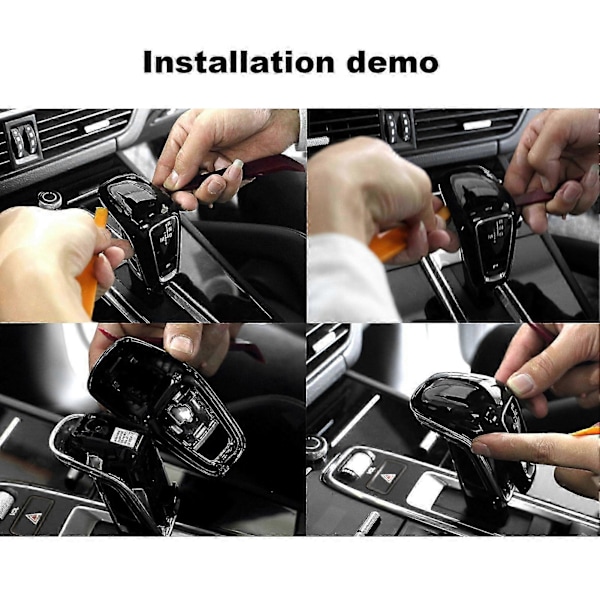 Installation demo