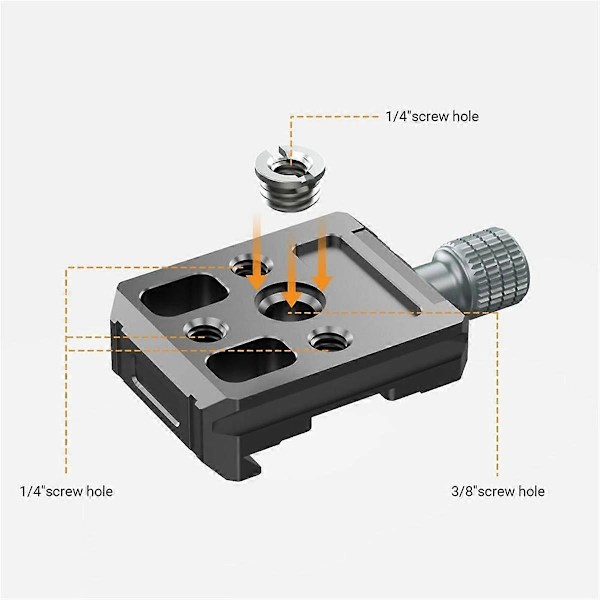 1/4"screw hole

1/4"screw hole

3/8"screw hole