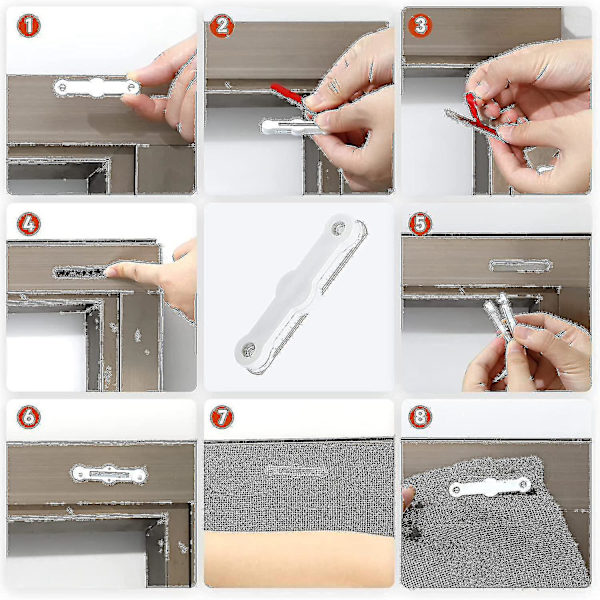 1
2
3
4
5
6
7
8