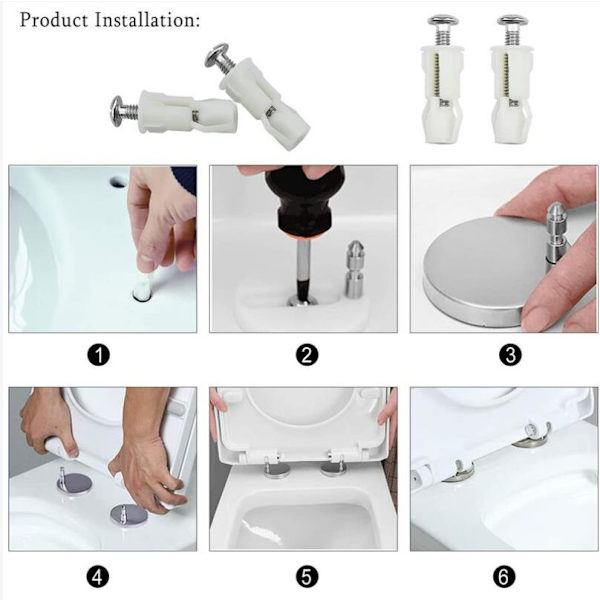 Product Installation:

1

2

3

4

5

6