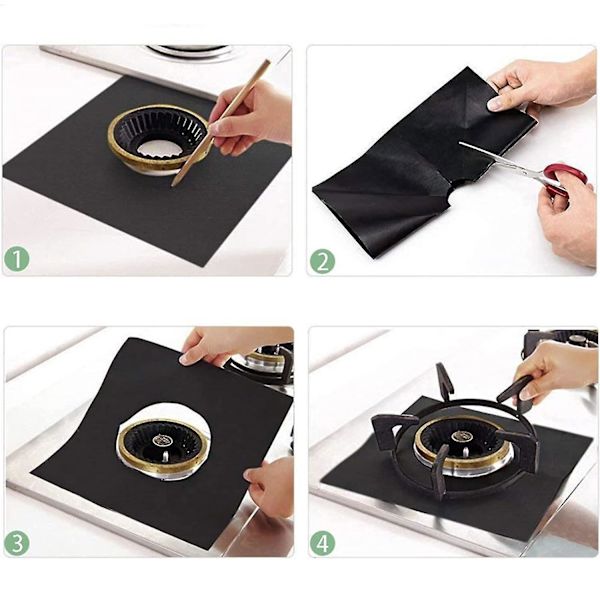 1

2

3

4