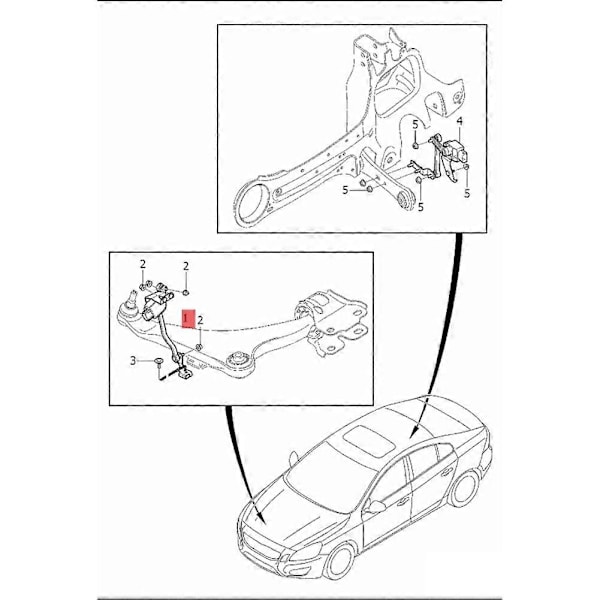 5
4
5
5
5
5
2
2
1
2
3