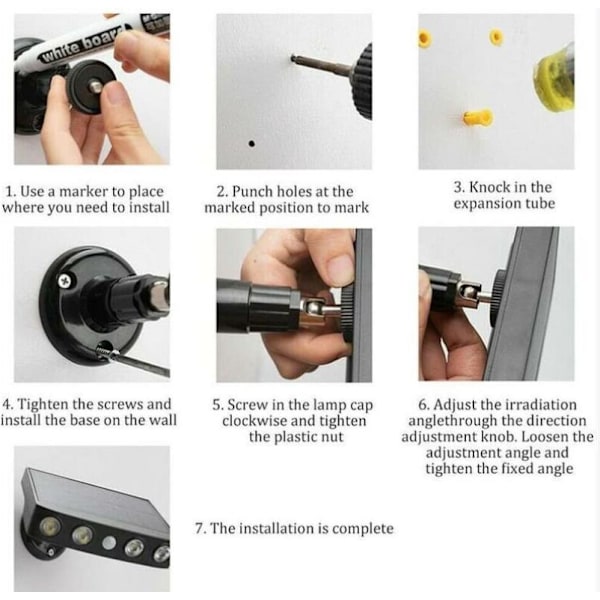 white boar

1. Use a marker to place where you need to install

2. Punch holes at the marked position to mark

3. Knock in the expansion tube

4. Tighten the screws and install the base on the wall

5. Screw in the lamp cap clockwise and tighten the plastic nut

6. Adjust the irradiation anglethrough the direction adjustment knob. Loosen the adjustment angle and tighten the fixed angle

7. The installation is complete