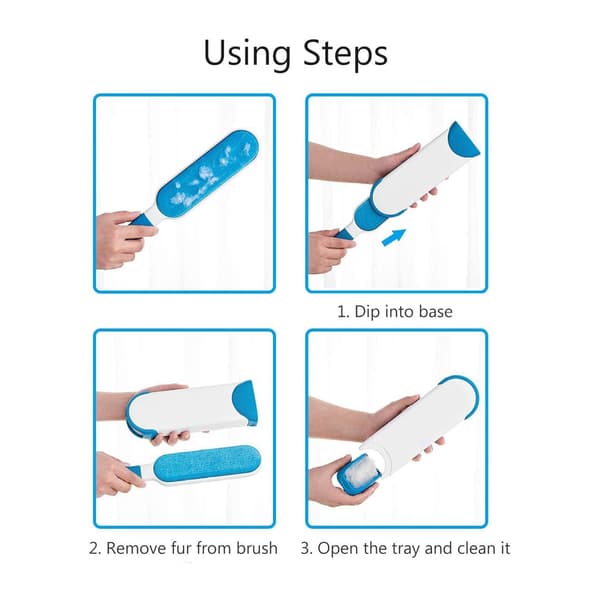 Using Steps

1. Dip into base

2. Remove fur from brush

3. Open the tray and clean it