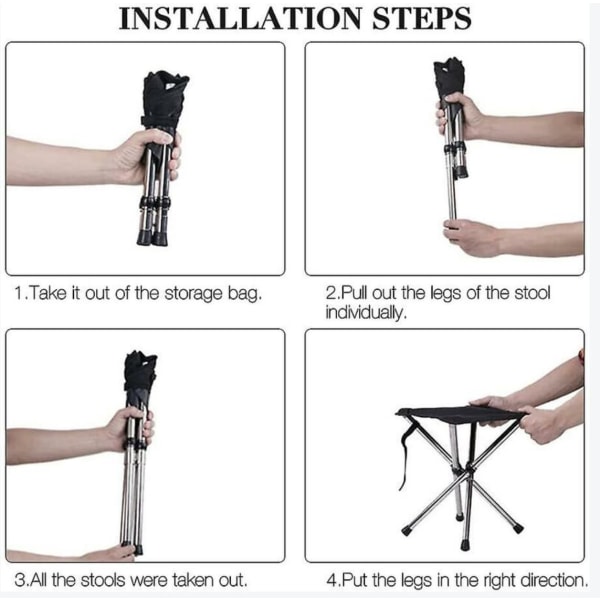 INSTALLATION STEPS

1.Take it out of the storage bag.

2.Pull out the legs of the stool individually.

3.All the stools were taken out.

4.Put the legs in the right direction.