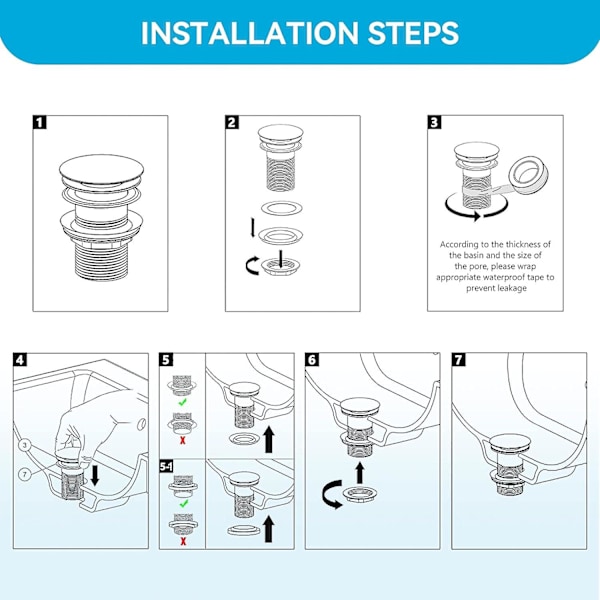 INSTALLATION STEPS

1

2

3

According to the thickness of the basin and the size of the pore, please wrap appropriate waterproof tape to prevent leakage

4

3

7

5

5-1

6

7