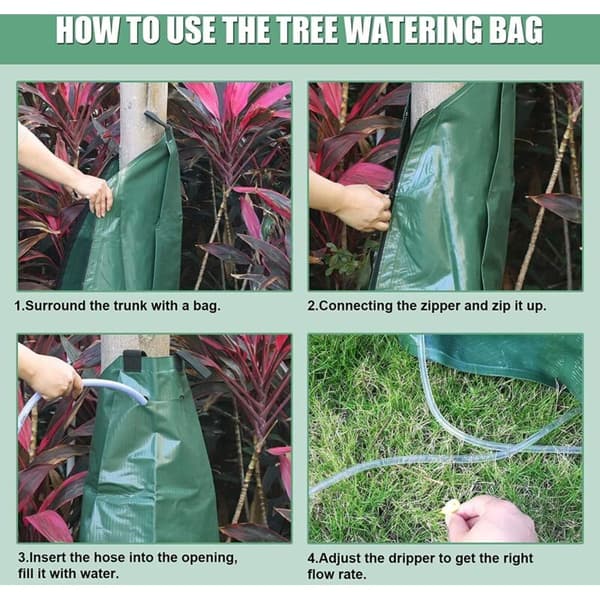 HOW TO USE THE TREE WATERING BAG

1.Surround the trunk with a bag.

2.Connecting the zipper and zip it up.

3.Insert the hose into the opening, fill it with water.

4.Adjust the dripper to get the right flow rate.