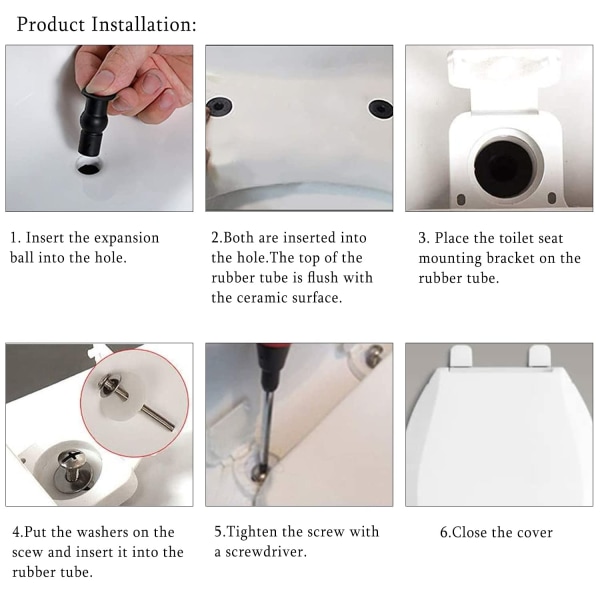 Product Installation:

1. Insert the expansion ball into the hole.

2.Both are inserted into the hole.The top of the rubber tube is flush with the ceramic surface.

3. Place the toilet seat mounting bracket on the rubber tube.

4.Put the washers on the scew and insert it into the rubber tube.

5.Tighten the screw with a screwdriver.

6.Close the cover