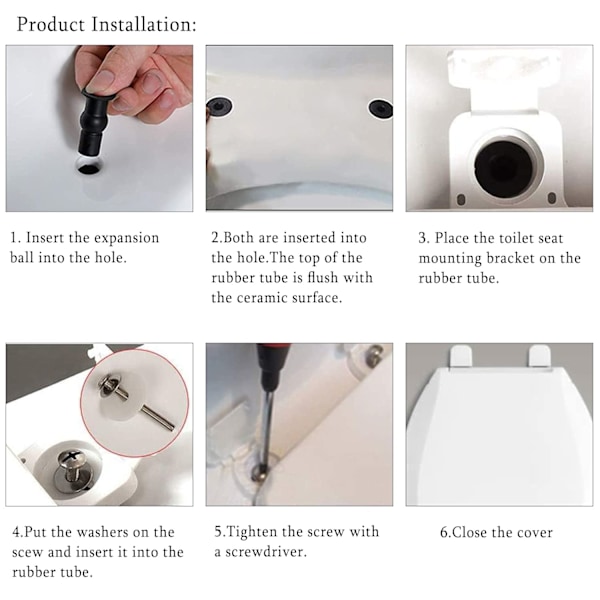 Product Installation:

1. Insert the expansion ball into the hole.

2.Both are inserted into the hole.The top of the rubber tube is flush with the ceramic surface.

3. Place the toilet seat mounting bracket on the rubber tube.

4.Put the washers on the scew and insert it into the rubber tube.

5.Tighten the screw with a screwdriver.

6.Close the cover