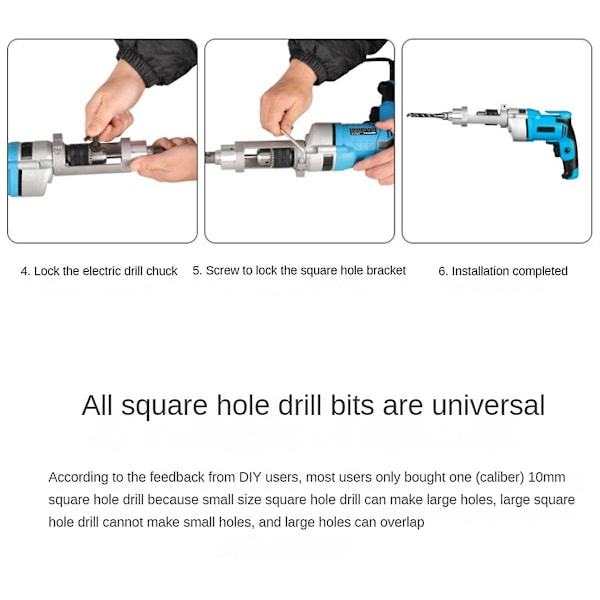 4. Lock the electric drill chuck

5. Screw to lock the square hole bracket

6. Installation completed

All square hole drill bits are universal

According to the feedback from DIY users, most users only bought one (caliber) 10mm square hole drill because small size square hole drill can make large holes, large square hole drill cannot make small holes, and large holes can overlap