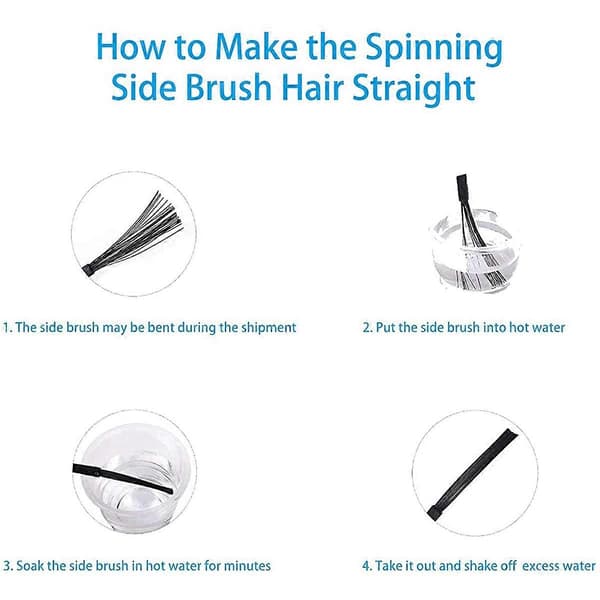 How to Make the Spinning Side Brush Hair Straight

1. The side brush may be bent during the shipment

2. Put the side brush into hot water

3. Soak the side brush in hot water for minutes

4. Take it out and shake off excess water