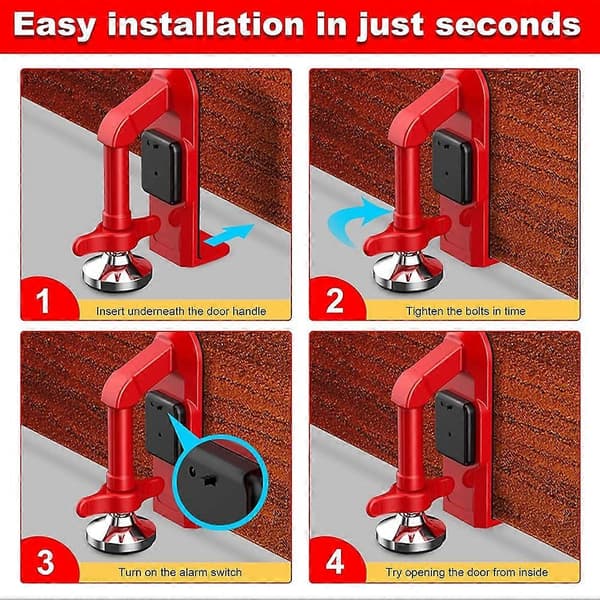 Easy installation in just seconds

1
Insert underneath the door handle

2
Tighten the bolts in time

3
Turn on the alarm switch

4
Try opening the door from inside