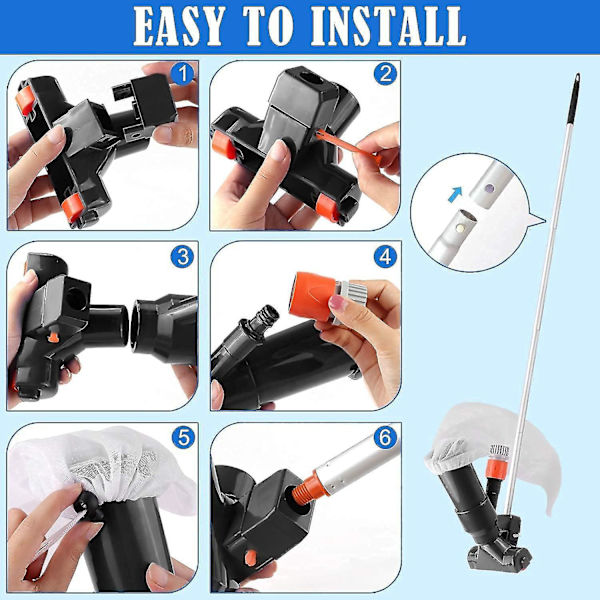 EASY TO INSTALL

1

2

3

4

5

6