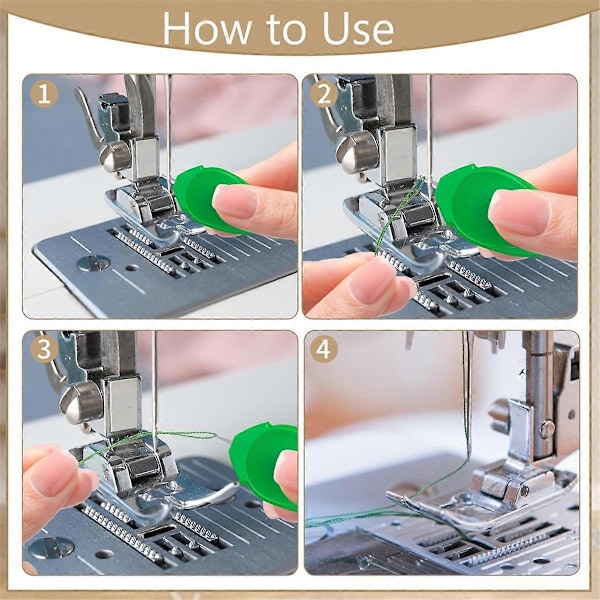 How to Use

1

2

3

4