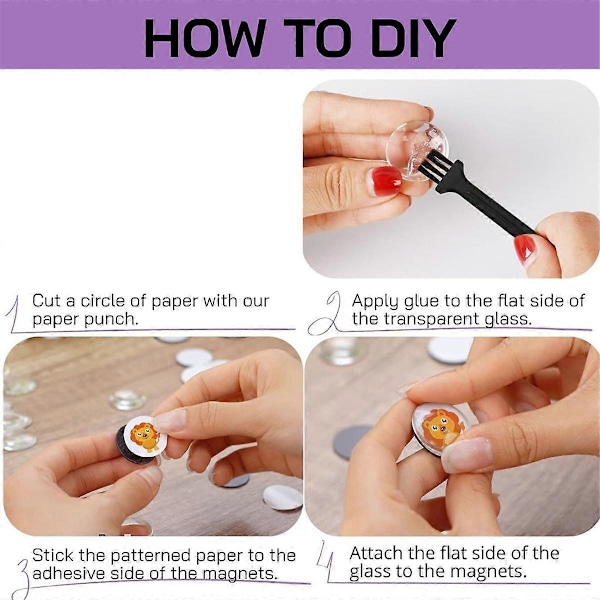 HOW TO DIY

1 Cut a circle of paper with our paper punch.

2 Apply glue to the flat side of the transparent glass.

3 Stick the patterned paper to the adhesive side of the magnets.

4 Attach the flat side of the glass to the magnets.