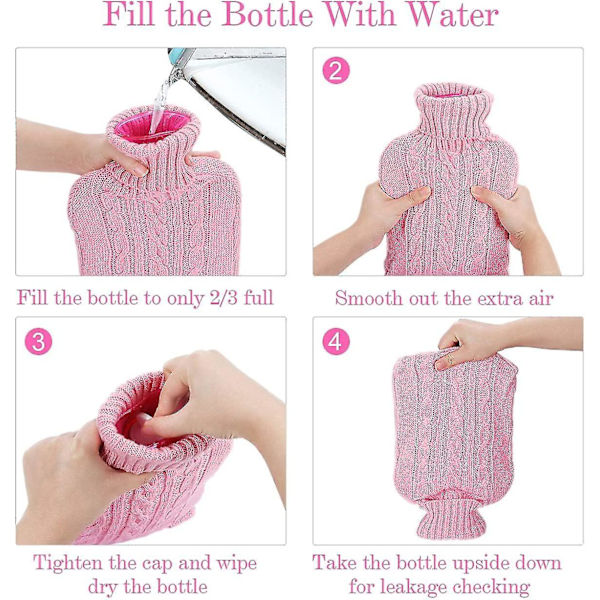 Fill the Bottle With Water

Fill the bottle to only 2/3 full

2

Smooth out the extra air

3

Tighten the cap and wipe dry the bottle

4

Take the bottle upside down for leakage checking