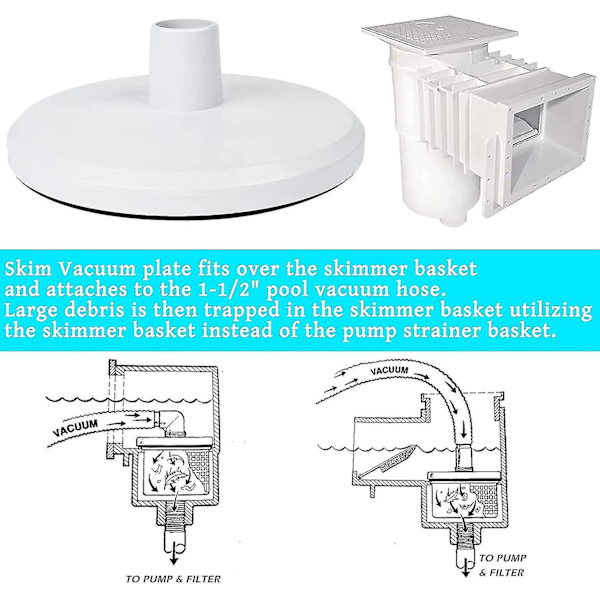 Skim Vacuum plate fits over the skimmer basket and attaches to the 1-1/2" pool vacuum hose. Large debris is then trapped in the skimmer basket utilizing the skimmer basket instead of the pump strainer basket.

VACUUM

TO PUMP & FILTER

VACUUM

TO PUMP & FILTER