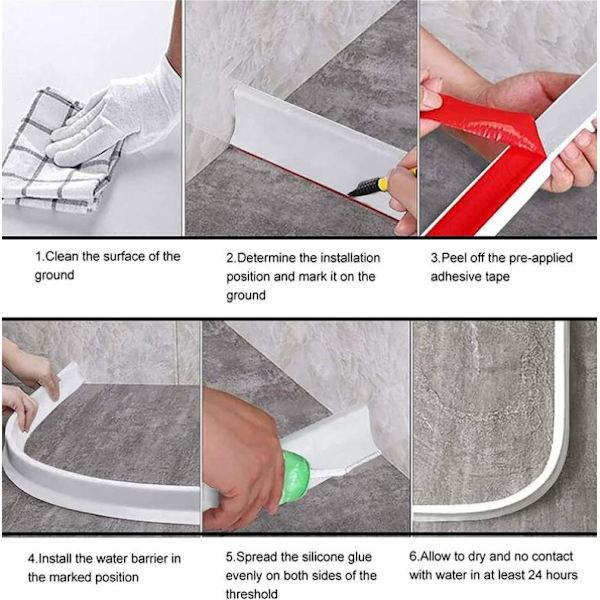 1.Clean the surface of the ground

2.Determine the installation position and mark it on the ground

3.Peel off the pre-applied adhesive tape

4.Install the water barrier in the marked position

5.Spread the silicone glue evenly on both sides of the threshold

6.Allow to dry and no contact with water in at least 24 hours