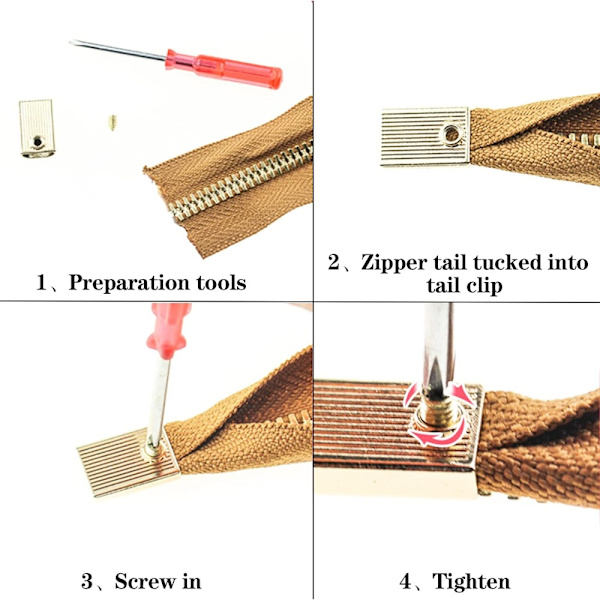 1、Preparation tools

2、Zipper tail tucked into tail clip

3、Screw in

4、Tighten