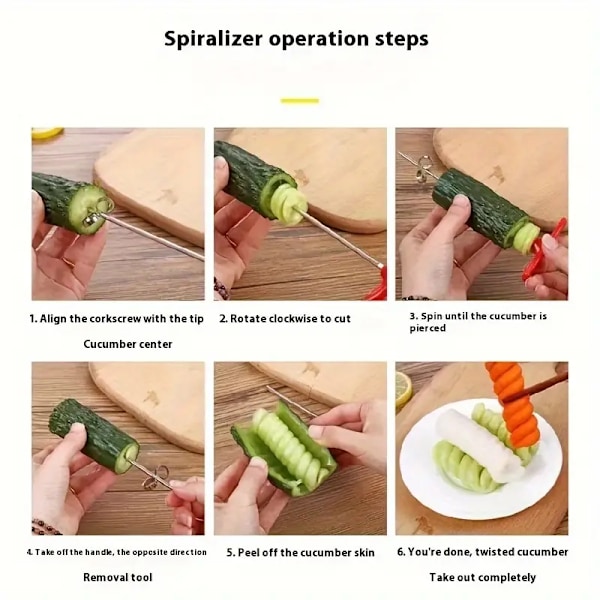 Spiralizer operation steps

1. Align the corkscrew with the tip

Cucumber center

2. Rotate clockwise to cut

3. Spin until the cucumber is pierced

4. Take off the handle, the opposite direction

Removal tool

5. Peel off the cucumber skin

6. You're done, twisted cucumber

Take out completely