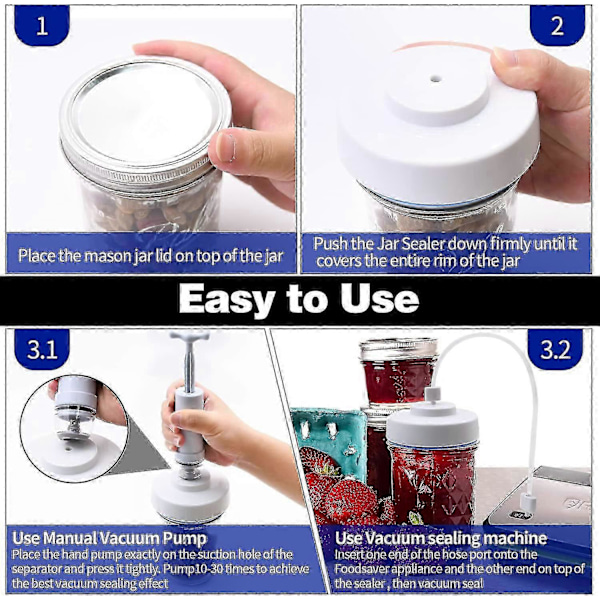 1

Place the mason jar lid on top of the jar

2

Push the Jar Sealer down firmly until it covers the entire rim of the jar

Easy to Use

3.1

Use Manual Vacuum Pump
Place the hand pump exactly on the suction hole of the separator and press it tightly. Pump10-30 times to achieve the best vacuum sealing effect

3.2

Use Vacuum sealing machine
Insert one end of the hose port onto the Foodsaver appliance and the other end on top of the sealer , then vacuum seal