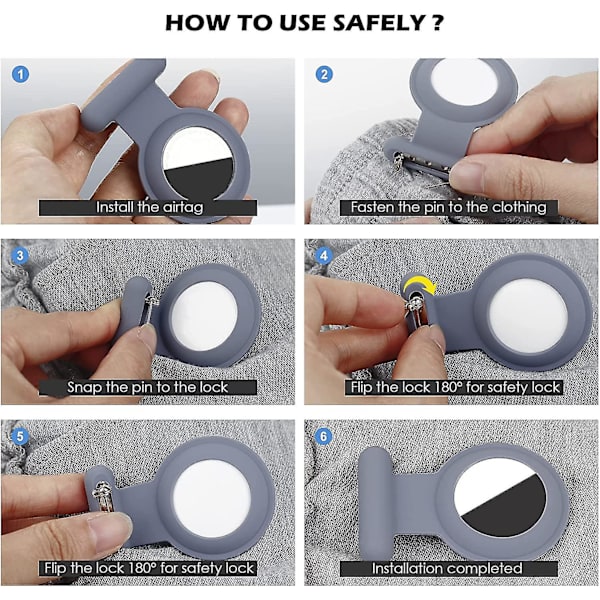 HOW TO USE SAFELY ?

1
Install the airtag

2
Fasten the pin to the clothing

3
Snap the pin to the lock

4
Flip the lock 180° for safety lock

5
Flip the lock 180° for safety lock

6
Installation completed