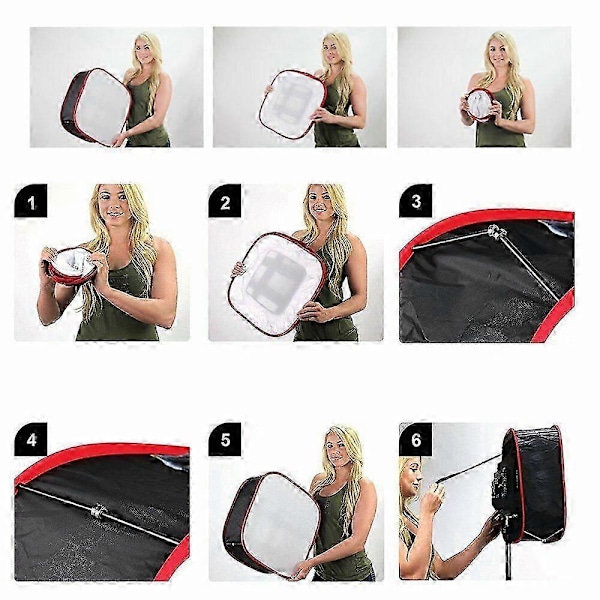 1
2
3
4
5
6