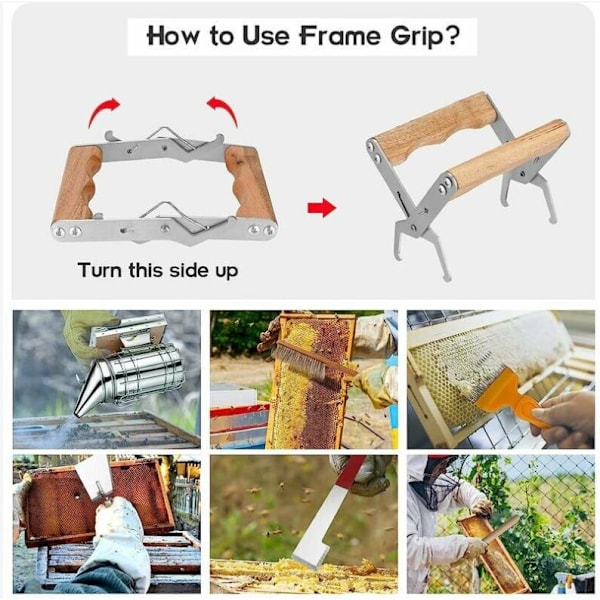 How to Use Frame Grip?

Turn this side up