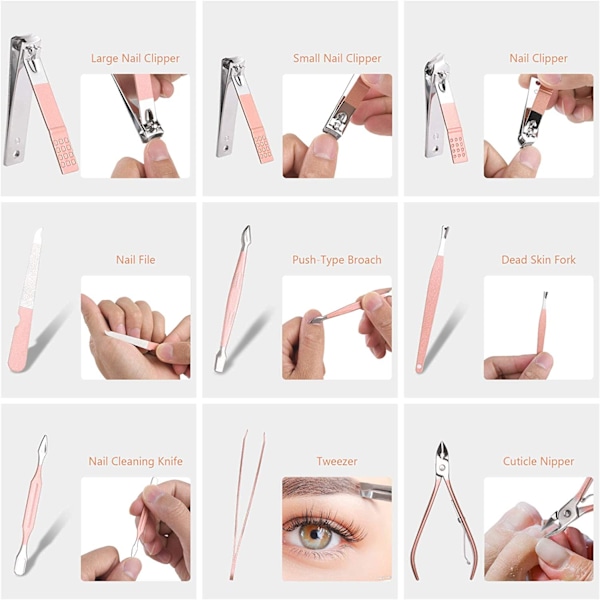 Large Nail Clipper

Small Nail Clipper

Nail Clipper

Nail File

Push-Type Broach

Dead Skin Fork

Nail Cleaning Knife

Tweezer

Cuticle Nipper