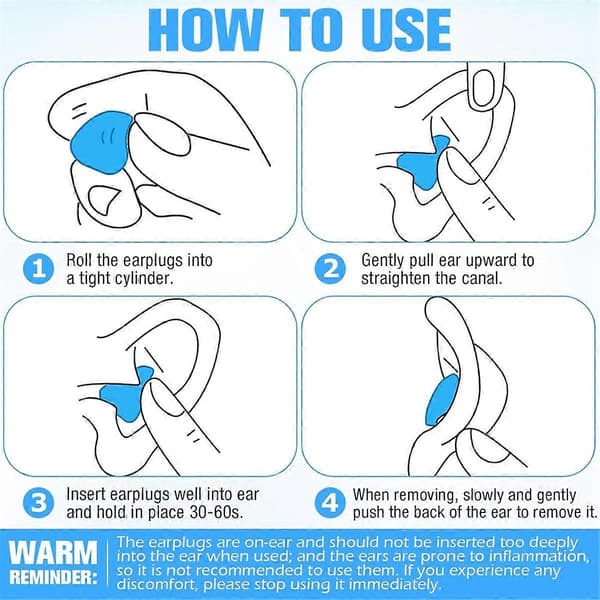 HOW TO USE

1 Roll the earplugs into a tight cylinder.

2 Gently pull ear upward to straighten the canal.

3 Insert earplugs well into ear and hold in place 30-60s.

4 When removing, slowly and gently push the back of the ear to remove it.

WARM REMINDER: The earplugs are on-ear and should not be inserted too deeply into the ear when used; and the ears are prone to inflammation, so it is not recommended to use them. If you experience any discomfort, please stop using it immediately.