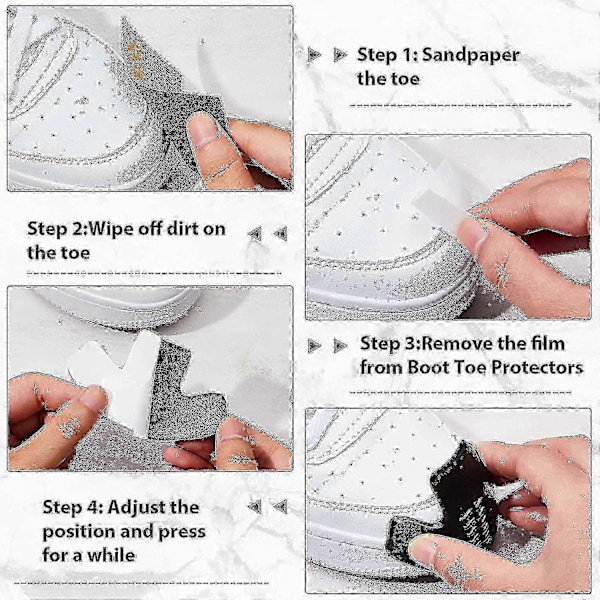 Step 1: Sandpaper the toe

Step 2:Wipe off dirt on the toe

Step 3:Remove the film from Boot Toe Protectors

Step 4: Adjust the position and press for a while