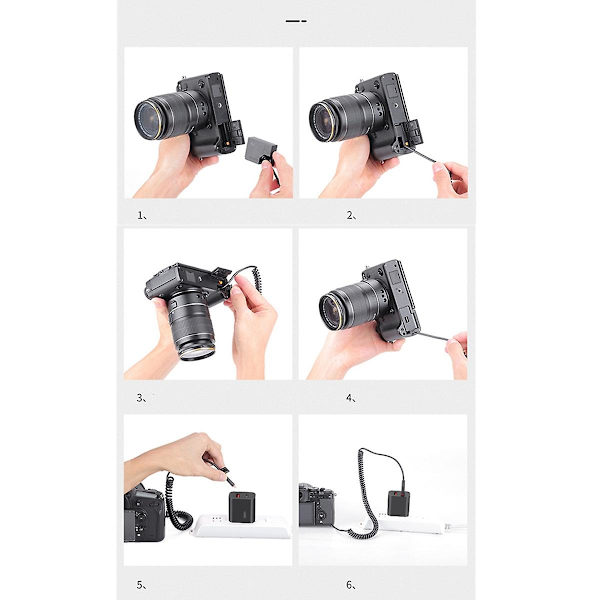 1、

2、

3、

4、

5、

6、