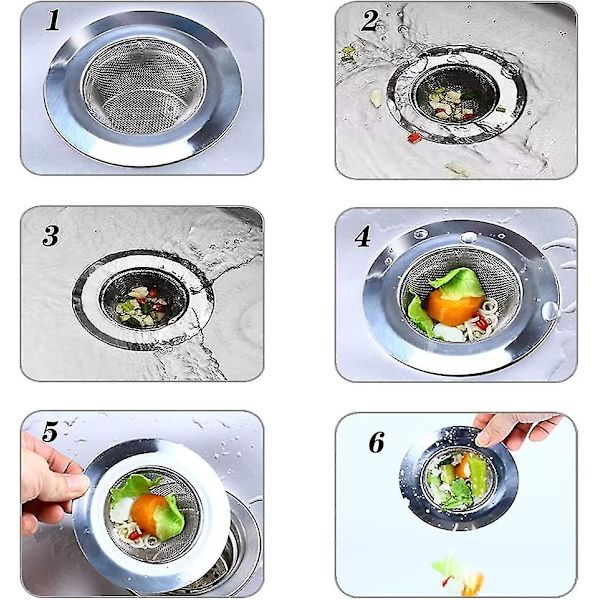 1

2

3

4

5

6