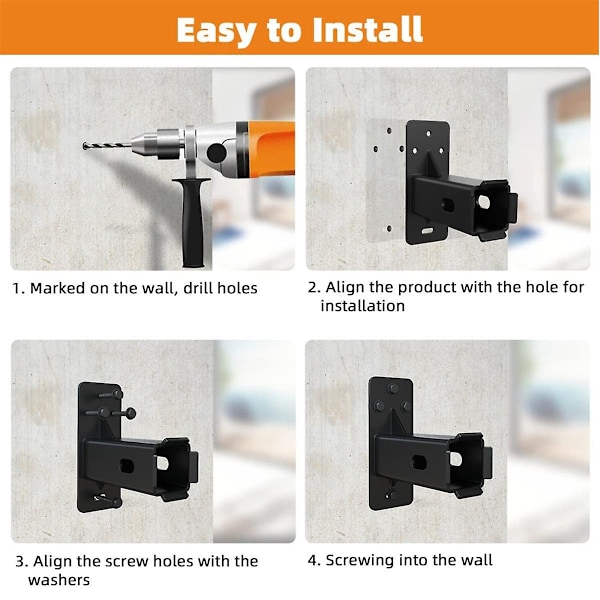 Easy to Install

1. Marked on the wall, drill holes

2. Align the product with the hole for installation

3. Align the screw holes with the washers

4. Screwing into the wall