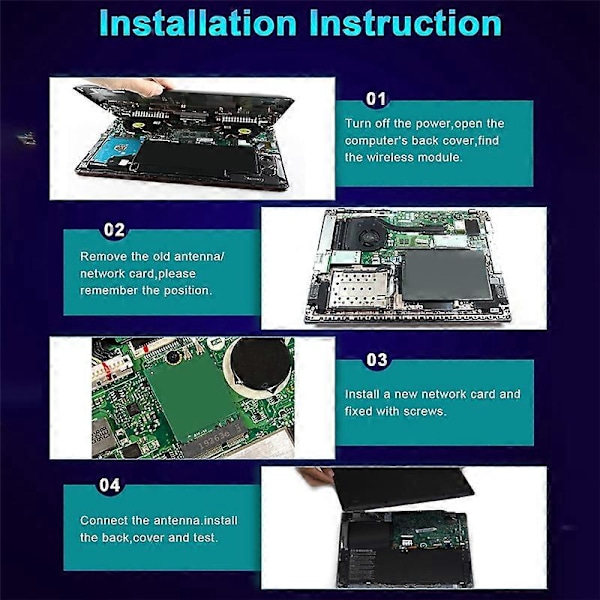 Installation Instruction

01

Turn off the power,open the computer's back cover,find the wireless module.

02

Remove the old antenna/ network card,please remember the position.

03

Install a new network card and fixed with screws.

04

Connect the antenna.install the back,cover and test.