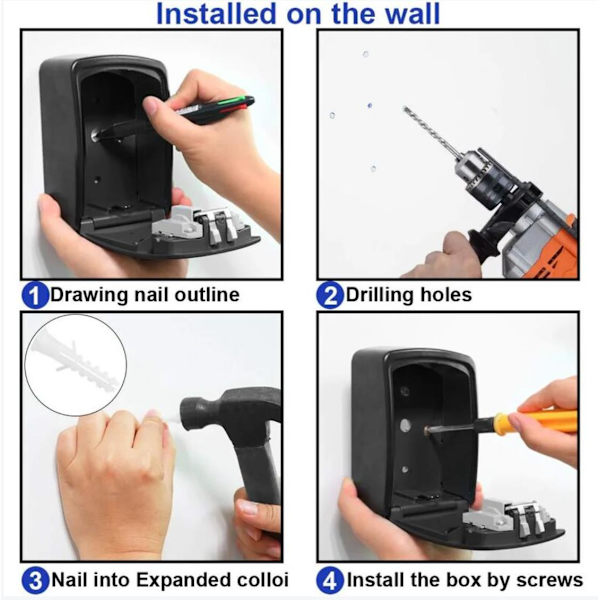 Installed on the wall

1 Drawing nail outline

2 Drilling holes

3 Nail into Expanded colloi

4 Install the box by screws